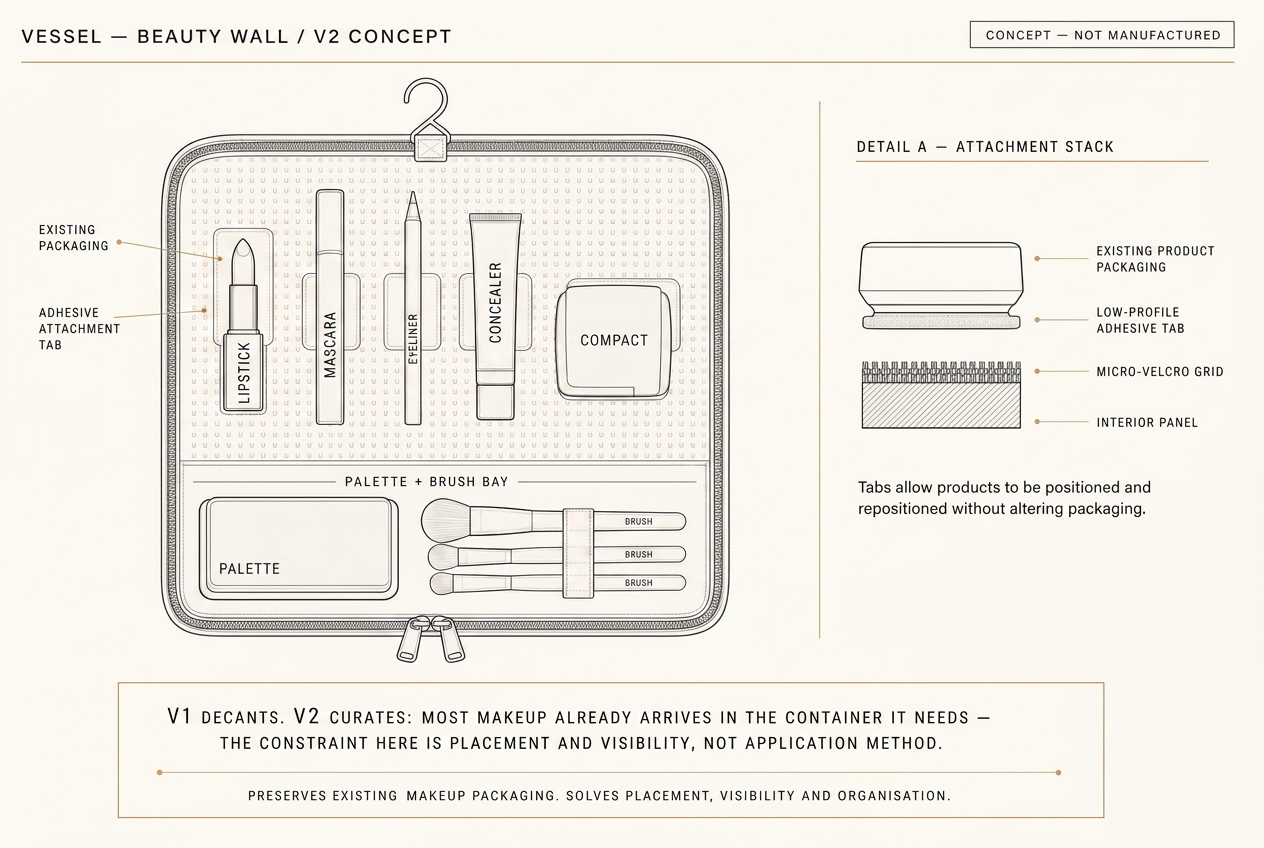 VESSEL — BEAUTY WALL / V2 CONCEPT

CONCEPT — NOT MANUFACTURED

EXISTING PACKAGING

ADHESIVE ATTACHMENT TAB

LIPSTICK

MASCARA

EYELINER

CONCEALER

COMPACT

PALETTE + BRUSH BAY

PALETTE

BRUSH

BRUSH

BRUSH

DETAIL A — ATTACHMENT STACK

EXISTING PRODUCT PACKAGING

LOW-PROFILE ADHESIVE TAB

MICRO-VELCRO GRID

INTERIOR PANEL

Tabs allow products to be positioned and repositioned without altering packaging.

V1 DECANTS. V2 CURATES: MOST MAKEUP ALREADY ARRIVES IN THE CONTAINER IT NEEDS — THE CONSTRAINT HERE IS PLACEMENT AND VISIBILITY, NOT APPLICATION METHOD.

PRESERVES EXISTING MAKEUP PACKAGING. SOLVES PLACEMENT, VISIBILITY AND ORGANISATION.